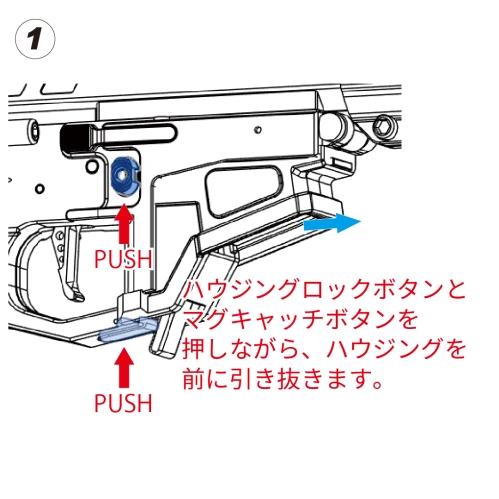 1

PUSH

ハウジングロックボタンとマグキャッチボタンを押しながら、ハウジングを前に引き抜きます。

PUSH