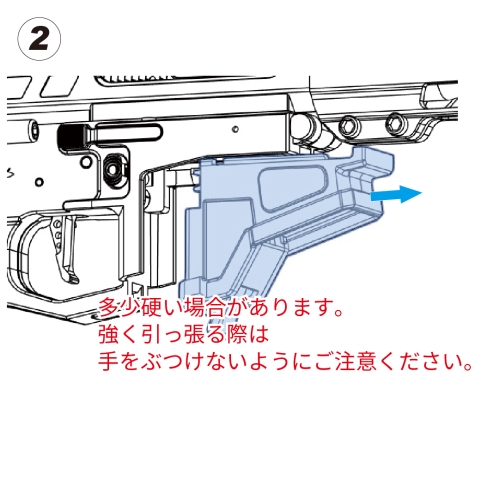 ②

多少硬い場合があります。
強く引っ張る際は
手をぶつけないようにご注意ください。