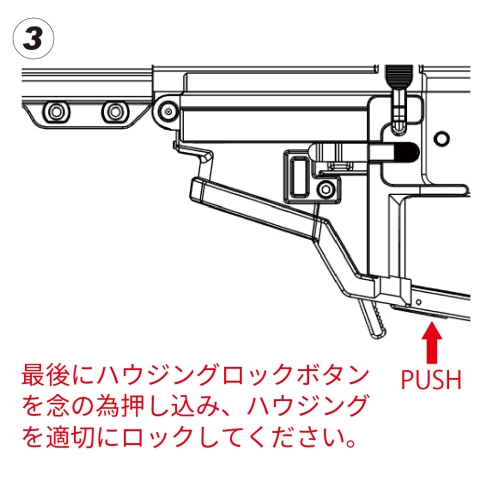 ③

PUSH

最後にハウジングロックボタンを念の為押し込み、ハウジングを適切にロックしてください。