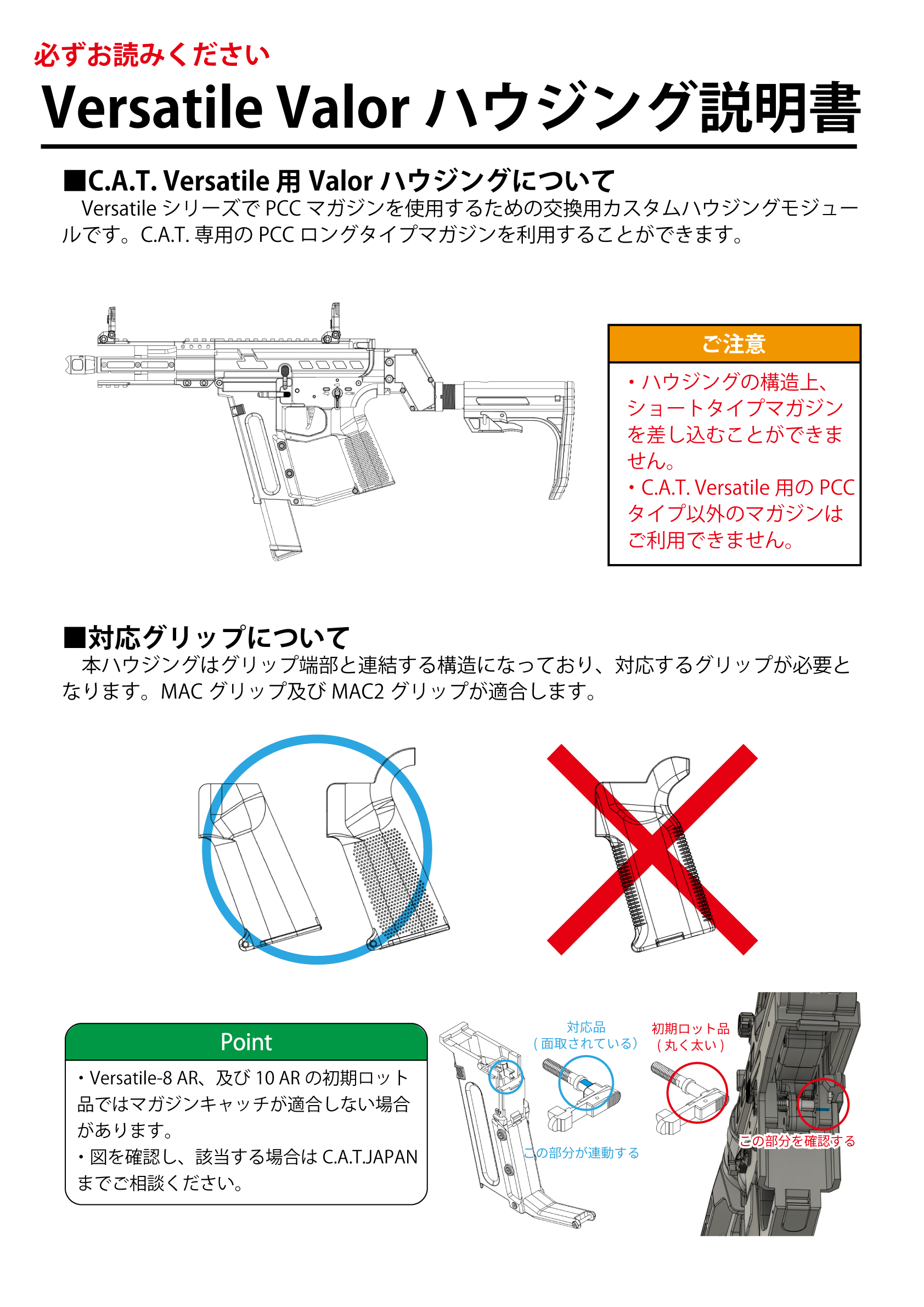 必ずお読みください

Versatile Valor ハウジング説明書

■C.A.T. Versatile 用 Valor ハウジングについて

Versatile シリーズで PCC マガジンを使用するための交換用カスタムハウジングモジュールです。C.A.T. 専用の PCC ロングタイプマガジンを利用することができます。

ご注意

・ハウジングの構造上、ショートタイプマガジンを差し込むことができません。
・C.A.T. Versatile 用の PCC タイプ以外のマガジンはご利用できません。

■対応グリップについて

本ハウジングはグリップ端部と連結する構造になっており、対応するグリップが必要となります。MAC グリップ及び MAC2 グリップが適合します。

Point

・Versatile-8 AR、及び 10 AR の初期ロット品ではマガジンキャッチが適合しない場合があります。
・図を確認し、該当する場合は C.A.T.JAPAN までご相談ください。

対応品
（面取されている）

初期ロット品
（丸く太い）

この部分が連動する

この部分を確認する