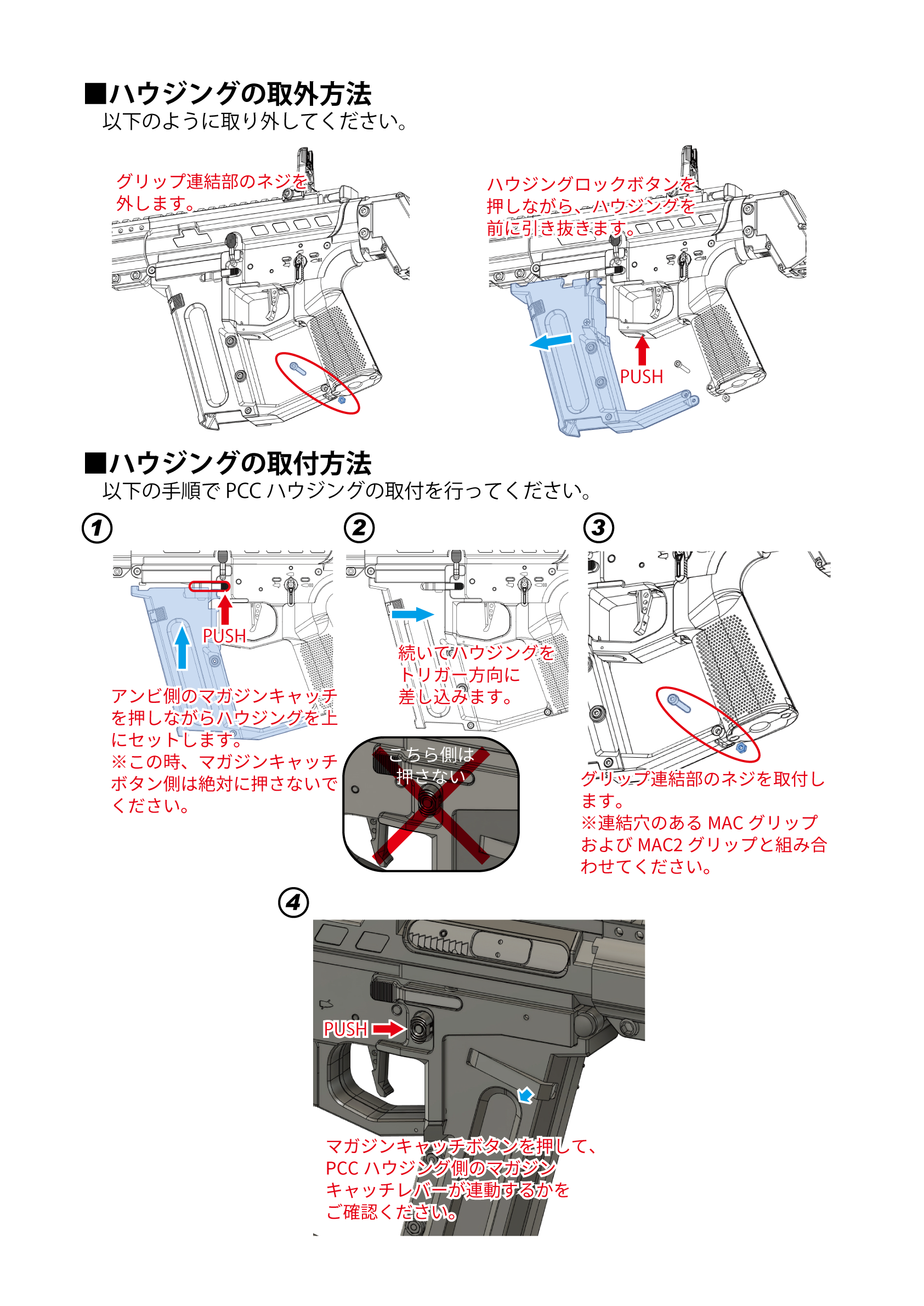 ■ハウジングの取外方法
以下のように取り外してください。

グリップ連結部のネジを外します。

ハウジングロックボタンを押しながら、ハウジングを前に引き抜きます。

PUSH

■ハウジングの取付方法
以下の手順で PCC ハウジングの取付を行ってください。

①

PUSH

アンビ側のマガジンキャッチを押しながらハウジングを上にセットします。
※この時、マガジンキャッチボタン側は絶対に押さないでください。

②

続いてハウジングをトリガー方向に差し込みます。

こちら側は押さない

③

グリップ連結部のネジを取付します。
※連結穴のある MAC グリップおよび MAC2 グリップと組み合わせてください。

④

PUSH

マガジンキャッチボタンを押して、PCC ハウジング側のマガジンキャッチレバーが連動するかをご確認ください。